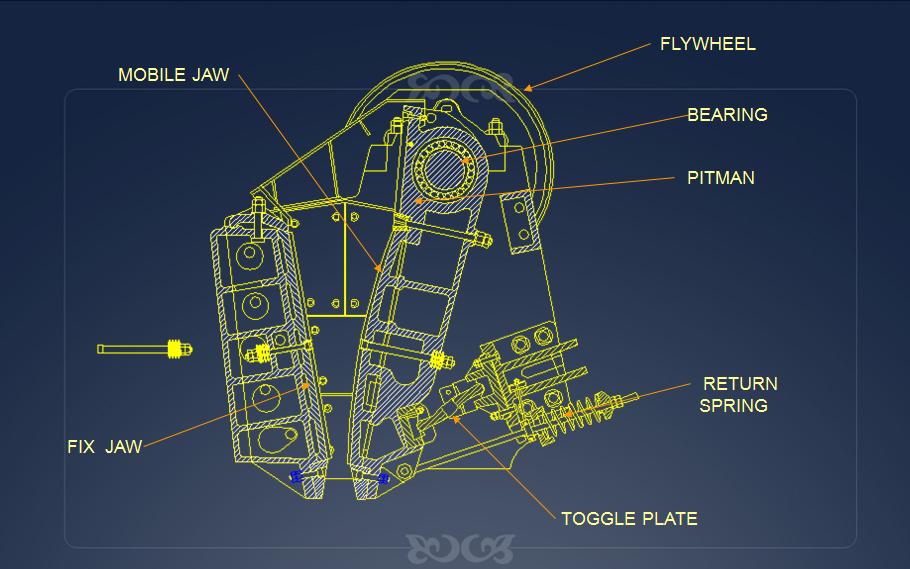 FLYWHEEL

MOBILE JAW

BEARING

PITMAN

RETURN SPRING

FIX JAW

TOGGLE PLATE